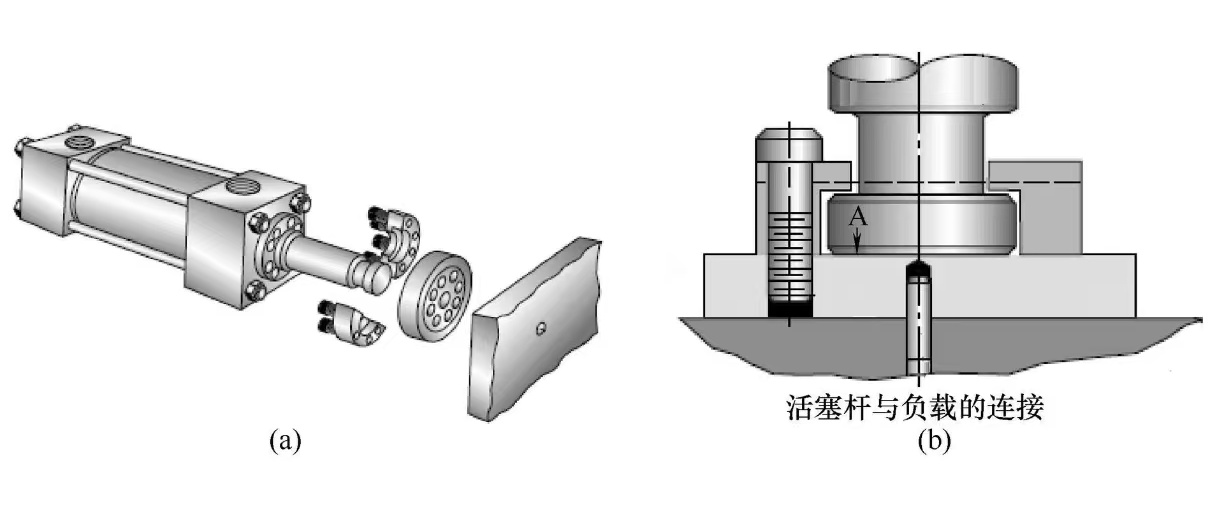 (a)

A

活塞杆与负载的连接

(b)